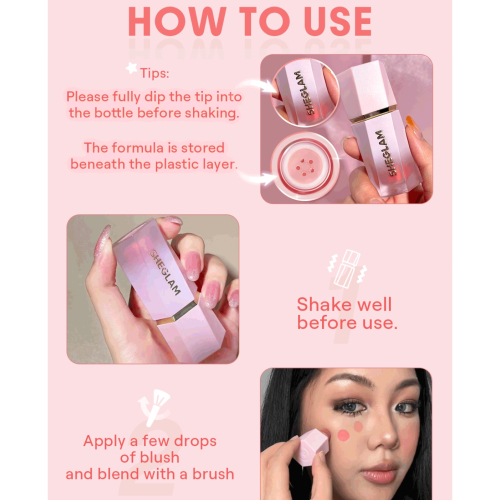 HOW TO USE

Tips:
Please fully dip the tip into the bottle before shaking.

The formula is stored beneath the plastic layer.

SHEGLAM

SHEGLAM

SHEGLAM

1
Shake well before use.

2
Apply a few drops of blush and blend with a brush