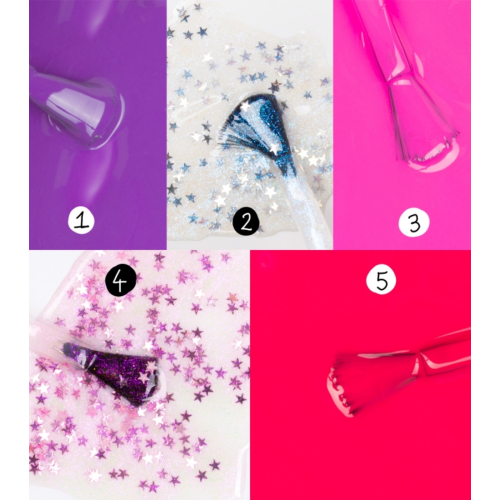 1
2
3
4
5