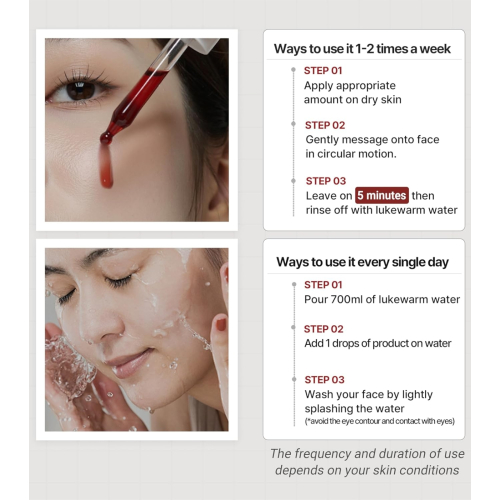 Ways to use it 1-2 times a week

STEP 01
Apply appropriate amount on dry skin

STEP 02
Gently message onto face in circular motion.

STEP 03
Leave on 5 minutes then rinse off with lukewarm water

Ways to use it every single day

STEP 01
Pour 700ml of lukewarm water

STEP 02
Add 1 drops of product on water

STEP 03
Wash your face by lightly splashing the water
(*avoid the eye contour and contact with eyes)

The frequency and duration of use depends on your skin conditions