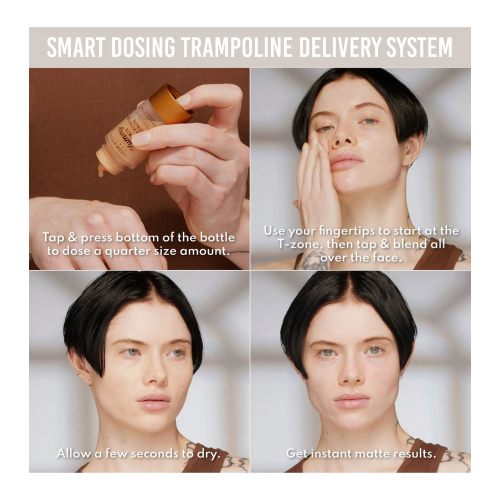 SMART DOSING TRAMPOLINE DELIVERY SYSTEM

Tap & press bottom of the bottle to dose a quarter size amount.

Use your fingertips to start at the T-zone, then tap & blend all over the face.

Allow a few seconds to dry.

Get instant matte results.