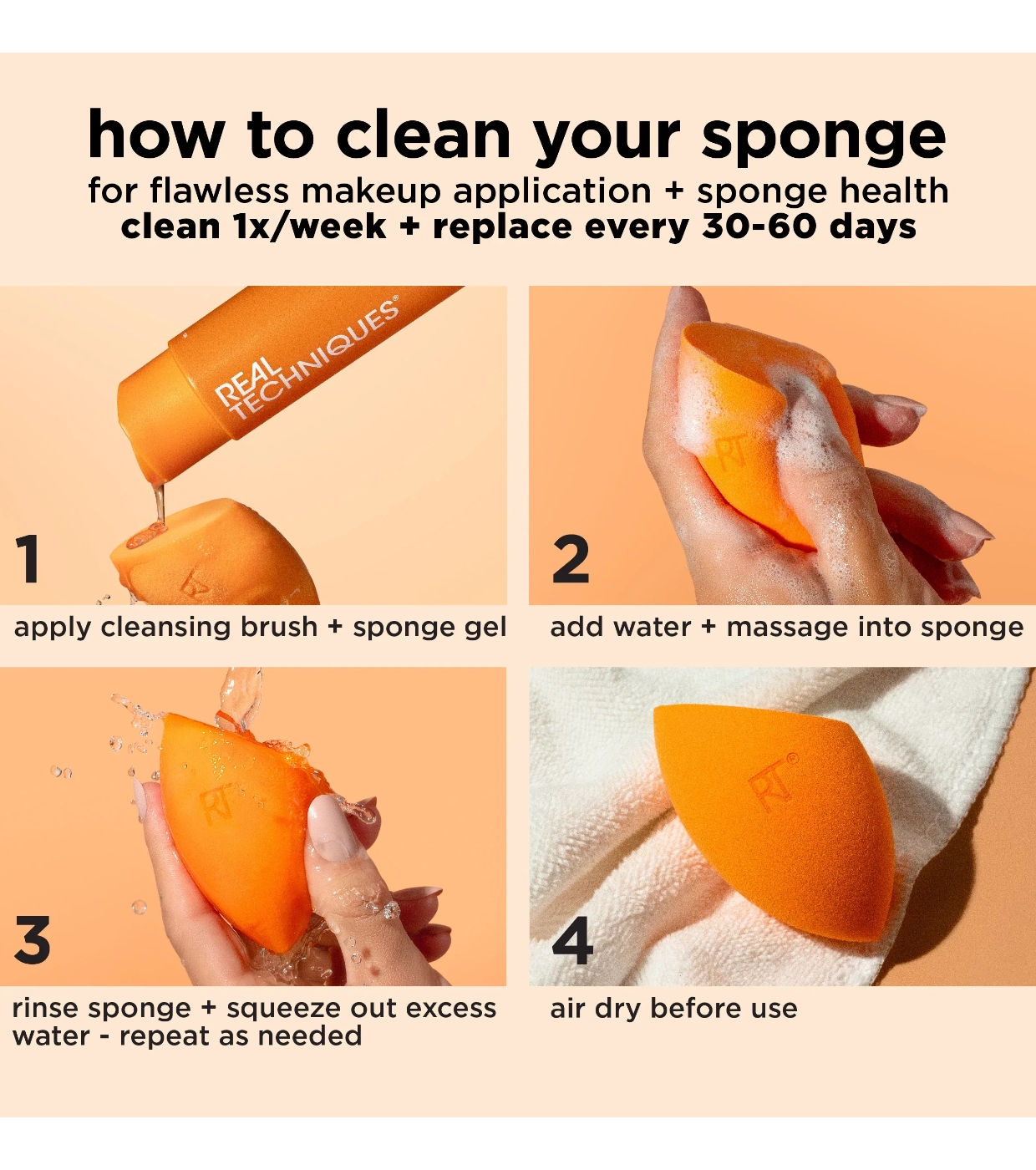 how to clean your sponge

for flawless makeup application + sponge health
clean 1x/week + replace every 30-60 days

REAL TECHNIQUES®

1

apply cleansing brush + sponge gel

RT

2

add water + massage into sponge

RT

3

rinse sponge + squeeze out excess water - repeat as needed

RT®

4

air dry before use