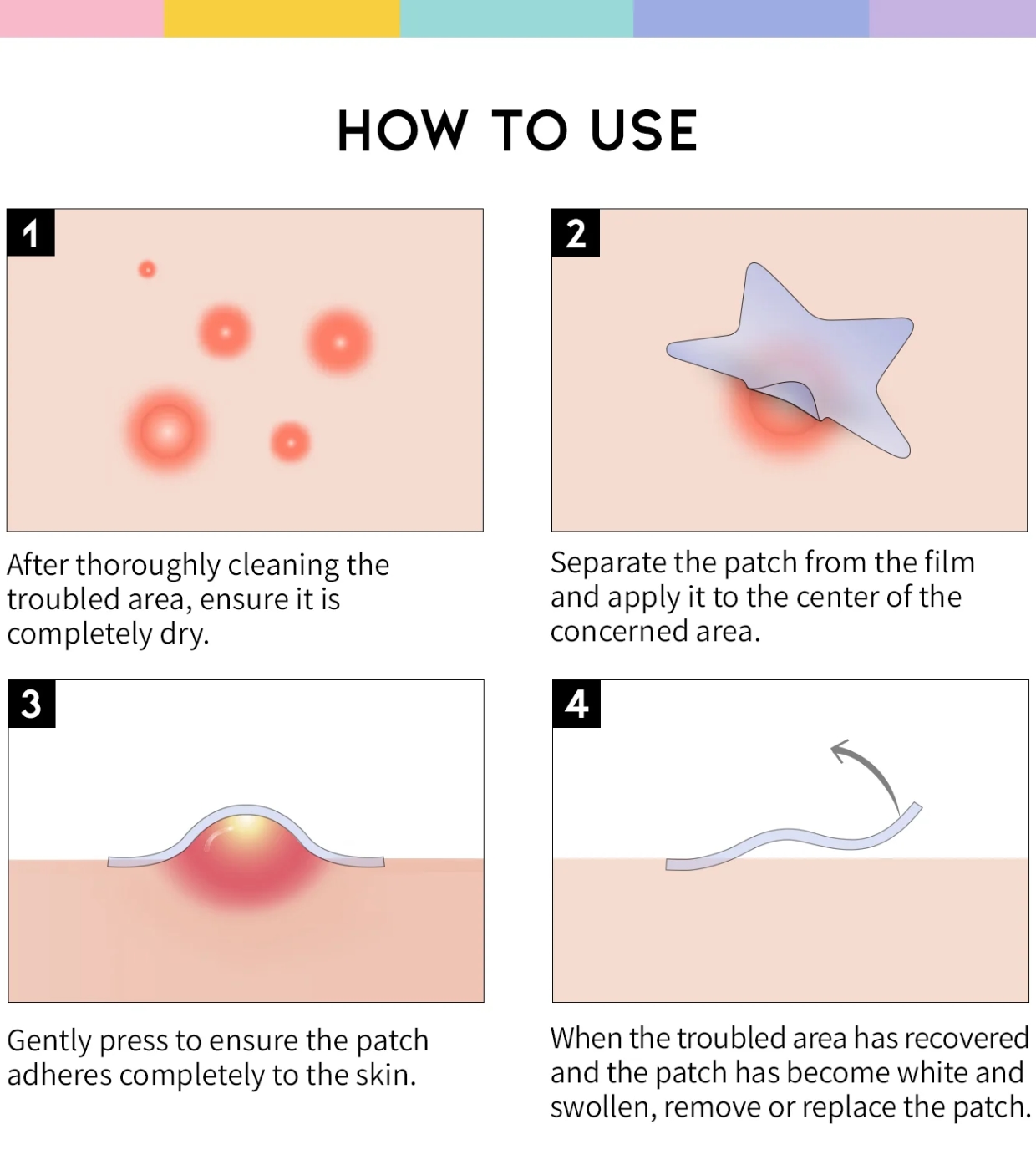 HOW TO USE

1

After thoroughly cleaning the troubled area, ensure it is completely dry.

2

Separate the patch from the film and apply it to the center of the concerned area.

3

Gently press to ensure the patch adheres completely to the skin.

4

When the troubled area has recovered and the patch has become white and swollen, remove or replace the patch.